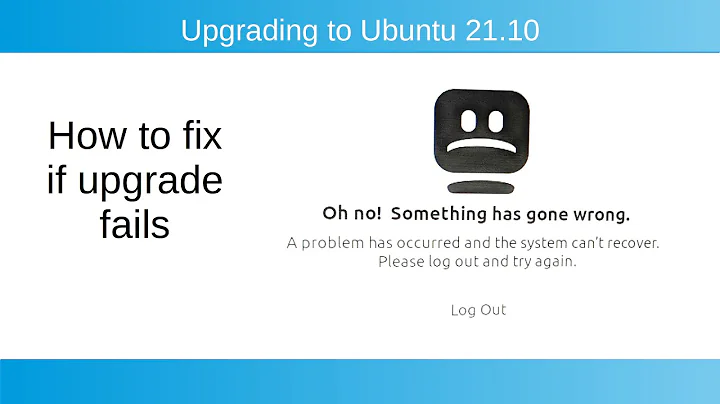 Upgrading to Ubuntu 21.10

How to fix if upgrade fails

Oh no! Something has gone wrong.

A problem has occurred and the system can't recover. Please log out and try again.

Log Out